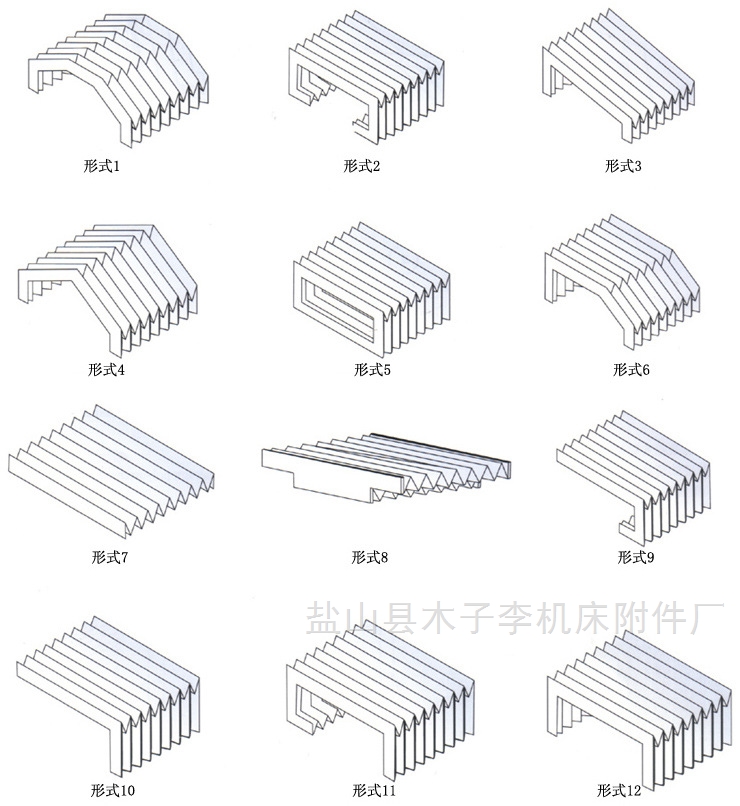 形式1

形式2

形式3

形式4

形式5

形式6

形式7

形式8

形式9

盐山县木子李机床附件厂

形式10

形式11

形式12